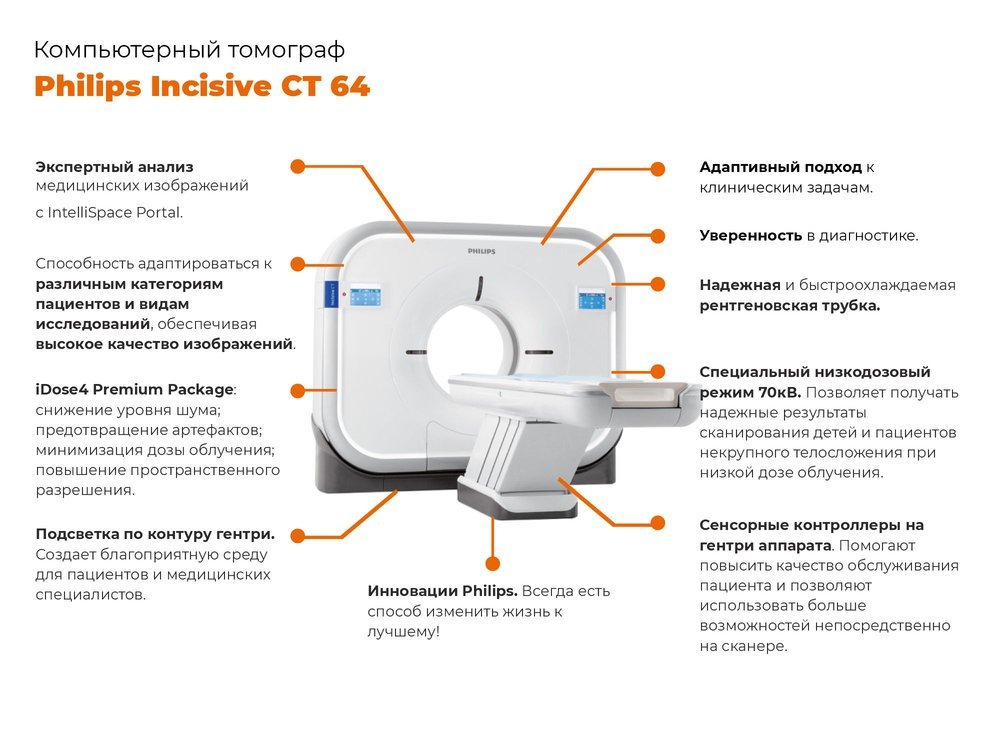 Компьютерный томограф
Philips Incisive CT 64

Экспертный анализ медицинских изображений
с IntelliSpace Portal.

Способность адаптироваться к различным категориям пациентов и видам исследований, обеспечивая высокое качество изображений.

iDose4 Premium Package: снижение уровня шума; предотвращение артефактов; минимизация дозы облучения; повышение пространственного разрешения.

Подсветка по контуру гентри. Создает благоприятную среду для пациентов и медицинских специалистов.

PHILIPS

Инновации Philips. Всегда есть способ изменить жизнь к лучшему!

Адаптивный подход к клиническим задачам.

Уверенность в диагностике.

Надежная и быстроохлаждаемая рентгеновская трубка.

Специальный низкодозовый режим 70кВ. Позволяет получать надежные результаты сканирования детей и пациентов некрупного телосложения при низкой дозе облучения.

Сенсорные контроллеры на гентри аппарата. Помогают повысить качество обслуживания пациента и позволяют использовать больше возможностей непосредственно на сканере.