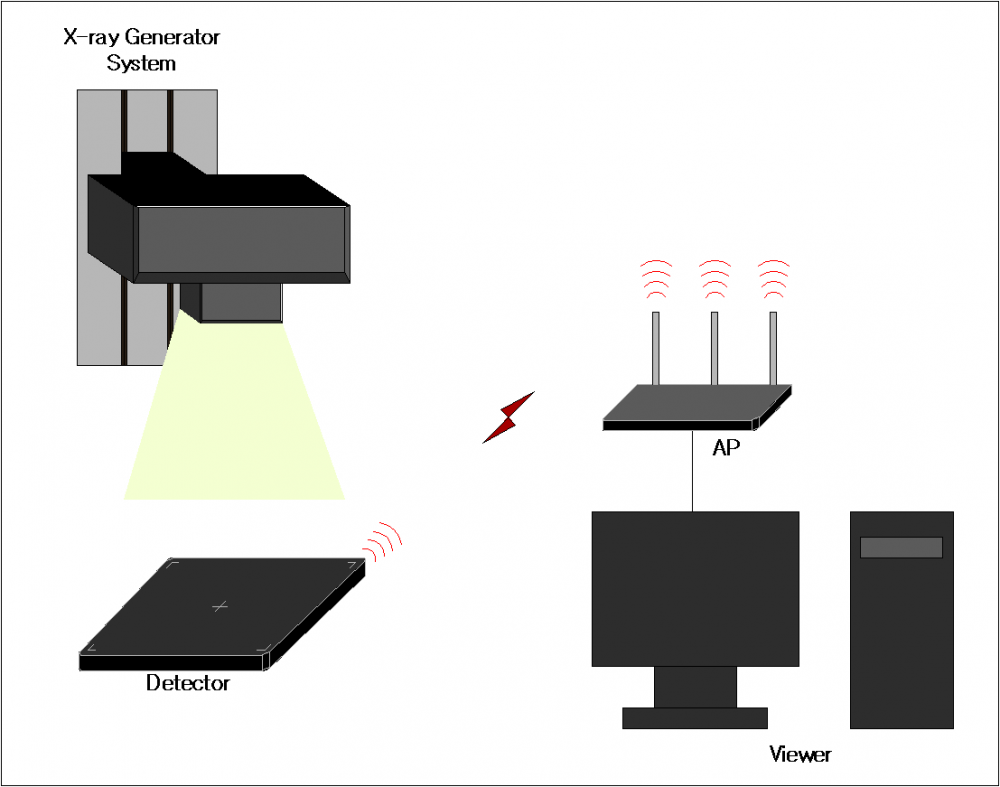 X-ray Generator System

AP

Detector

Viewer